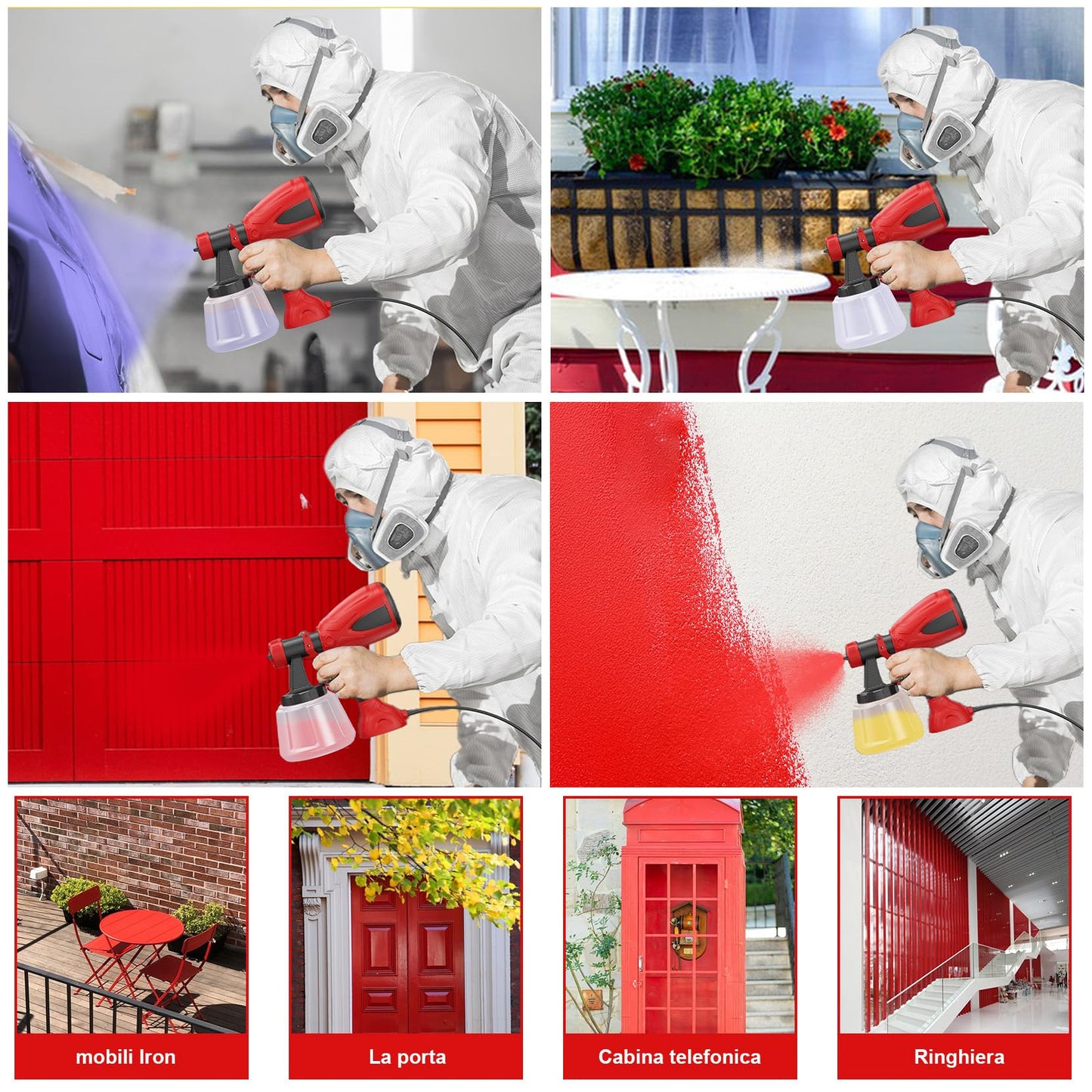 mobili Iron

La porta

Cabina telefonica

Ringhiera