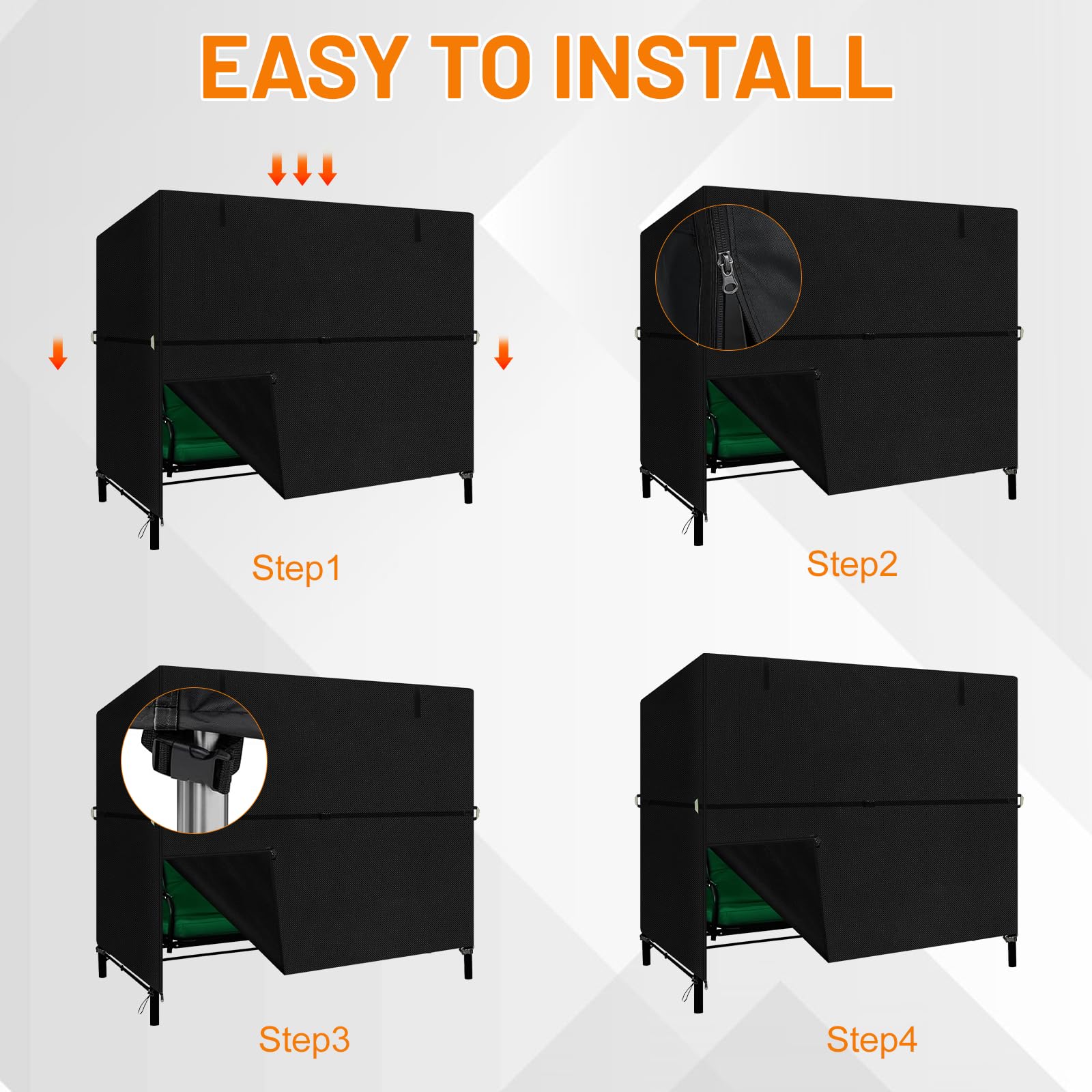 EASY TO INSTALL

Step1

Step2

Step3

Step4