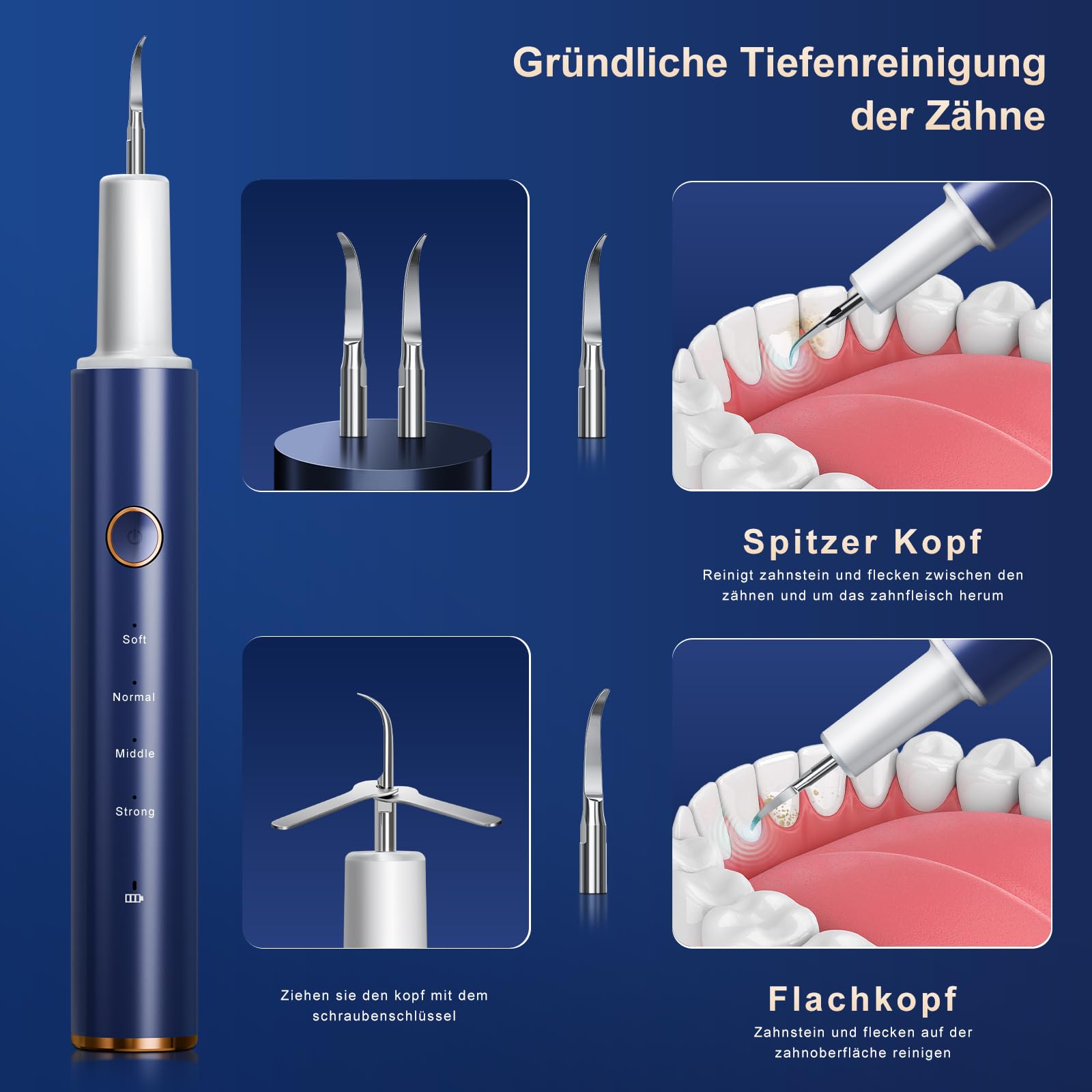 Gründliche Tiefenreinigung der Zähne

Soft

Normal

Middle

Strong

Spitzer Kopf

Reinigt zahnstein und flecken zwischen den zähnen und um das zahnfleisch herum

Ziehen sie den kopf mit dem schraubenschlüssel

Flachkopf

Zahnstein und flecken auf der zahnoberfläche reinigen