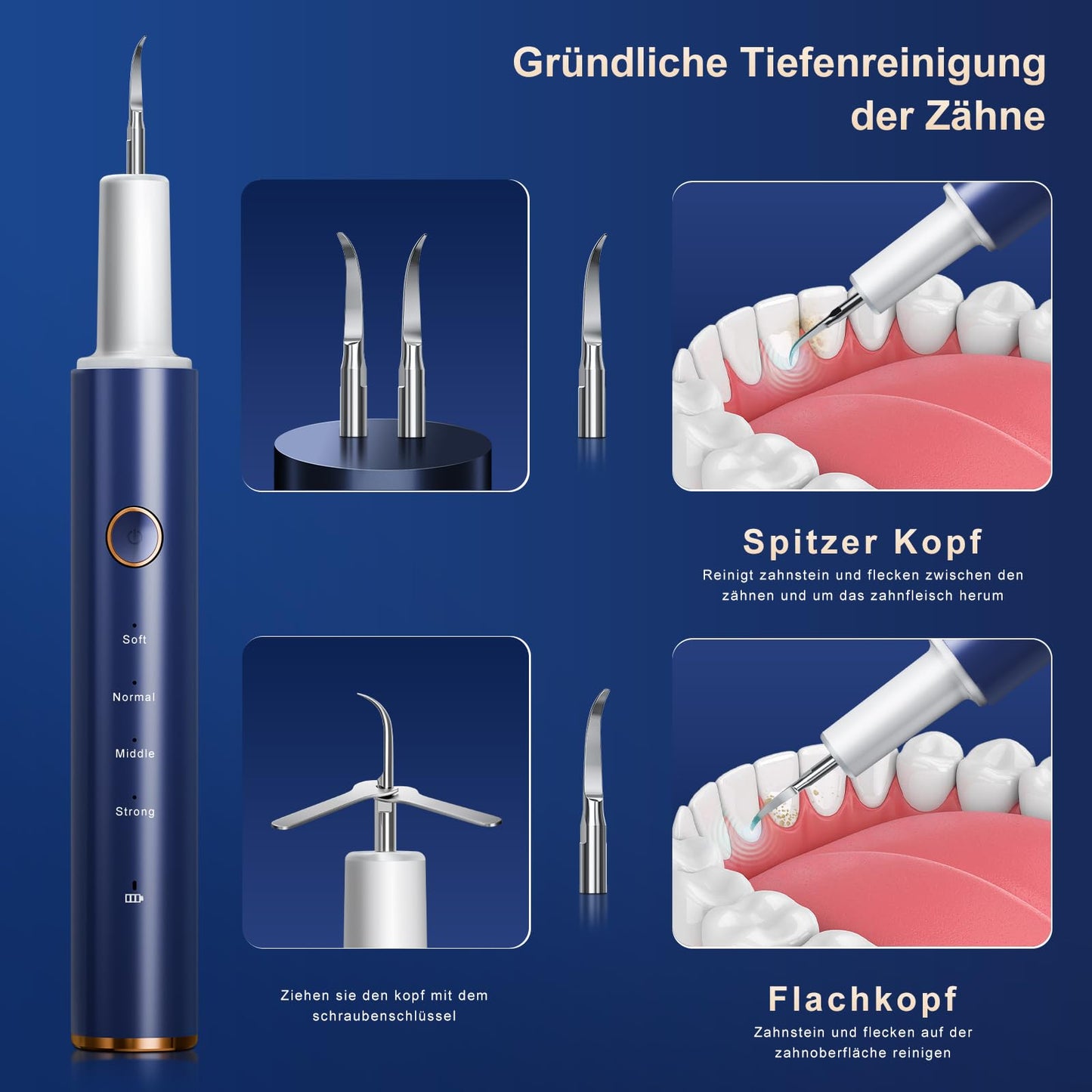 Gründliche Tiefenreinigung der Zähne

Soft

Normal

Middle

Strong

Spitzer Kopf

Reinigt zahnstein und flecken zwischen den zähnen und um das zahnfleisch herum

Ziehen sie den kopf mit dem schraubenschlüssel

Flachkopf

Zahnstein und flecken auf der zahnoberfläche reinigen